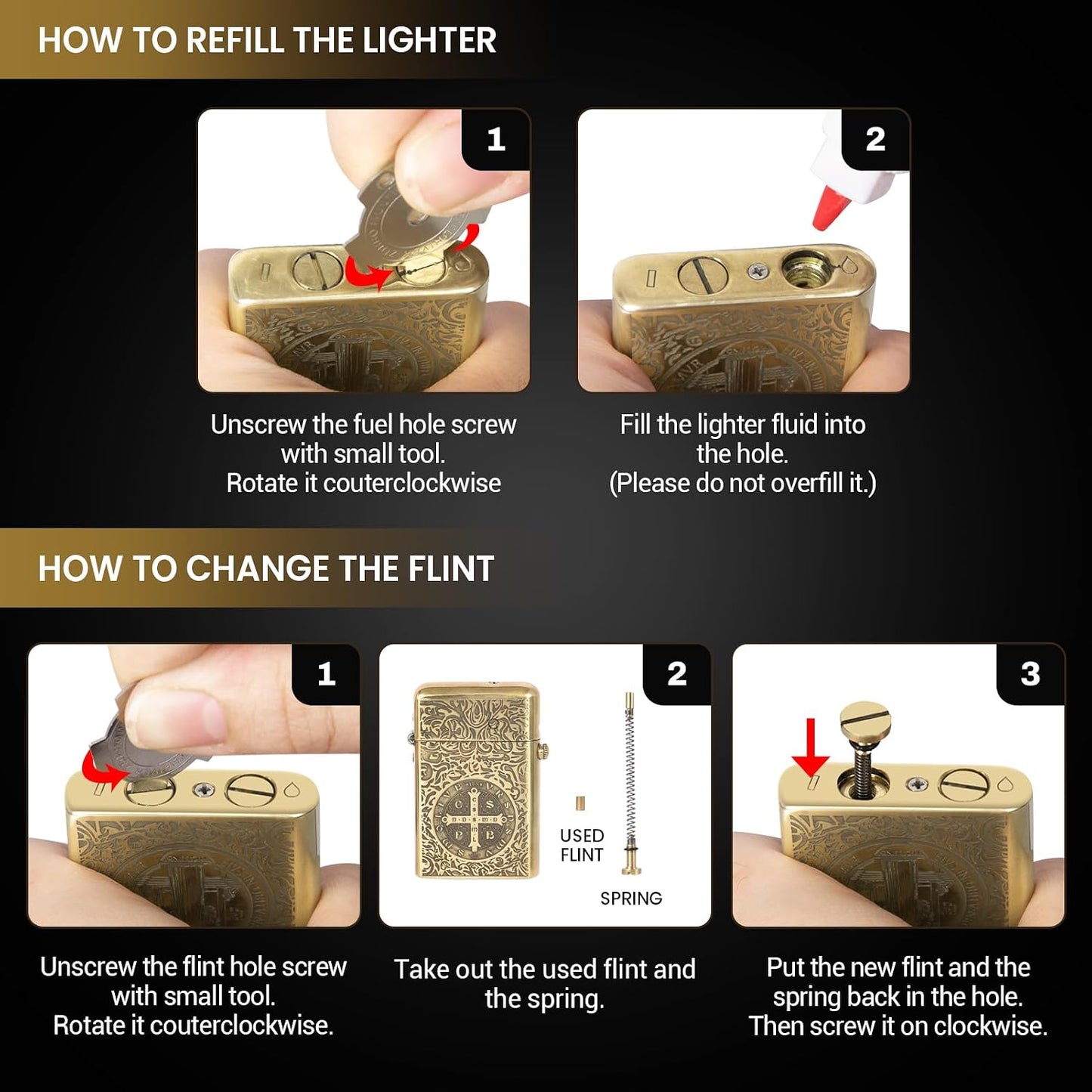 HOW TO REFILL THE LIGHTER

1

Unscrew the fuel hole screw with small tool.
Rotate it couterclockwise

2

Fill the lighter fluid into the hole.
(Please do not overfill it.)

HOW TO CHANGE THE FLINT

1

Unscrew the flint hole screw with small tool.
Rotate it couterclockwise.

2

USED FLINT

SPRING

Take out the used flint and the spring.

3

Put the new flint and the spring back in the hole.
Then screw it on clockwise.